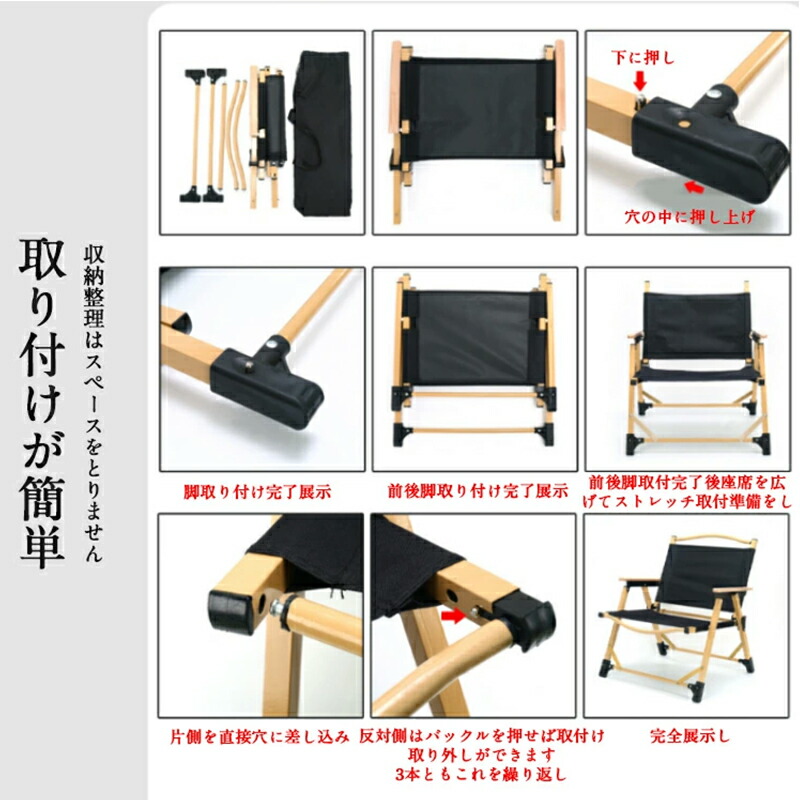 取り付けが簡単

収納整理はスペースをとりません

下に押し

穴の中に押し上げ

脚取り付け完了展示

前後脚取り付け完了展示

前後脚取付完了後座席を広げてストレッチ取付準備をし

片側を直接穴に差し込み

反対側はバックルを押せば取付け取り外しができます
3本ともこれを繰り返し

完全展示し